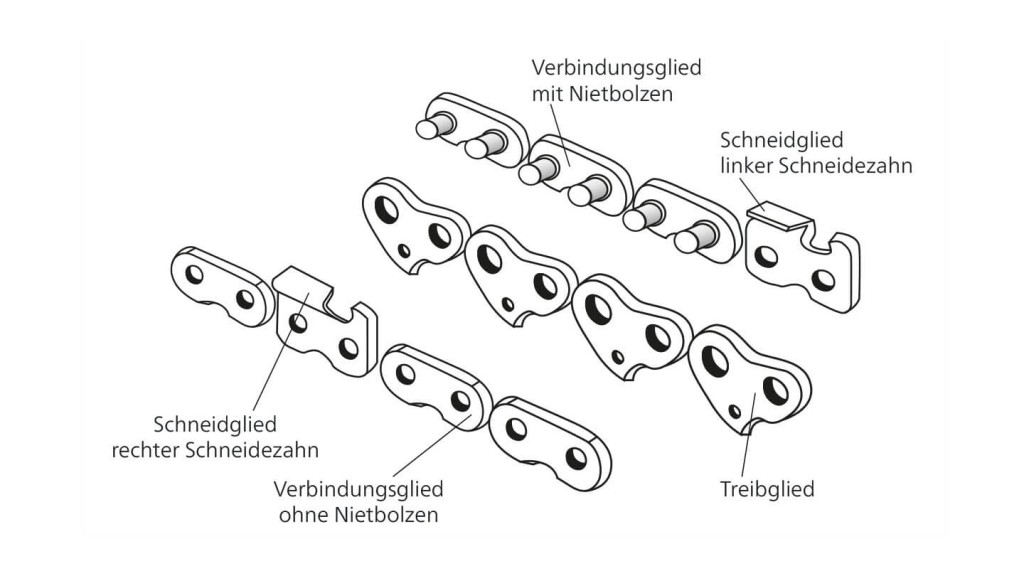 Verbindungsglied mit Nietbolzen

Schneidglied linker Schneidezahn

Schneidglied rechter Schneidezahn

Verbindungsglied ohne Nietbolzen

Treibglied