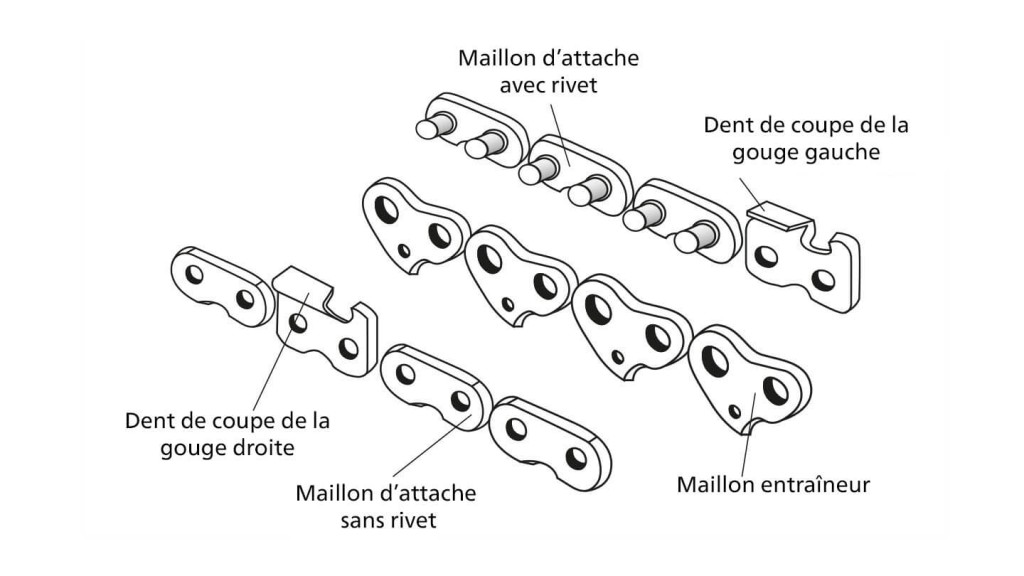 Maillon d'attache avec rivet

Dent de coupe de la gouge gauche

Dent de coupe de la gouge droite

Maillon d'attache sans rivet

Maillon entraîneur