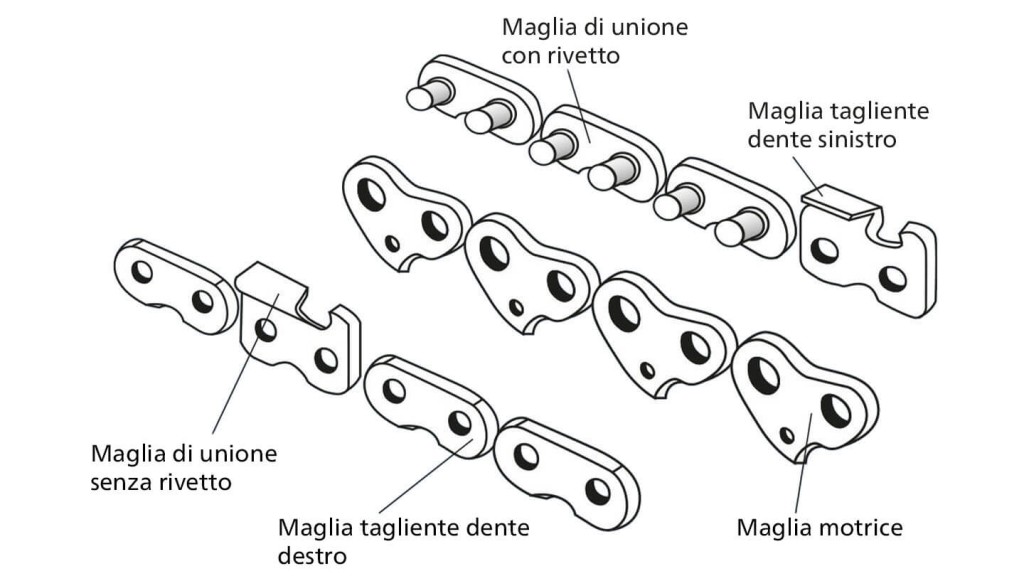 Maglia di unione con rivetto

Maglia tagliente dente sinistro

Maglia di unione senza rivetto

Maglia tagliente dente destro

Maglia motrice