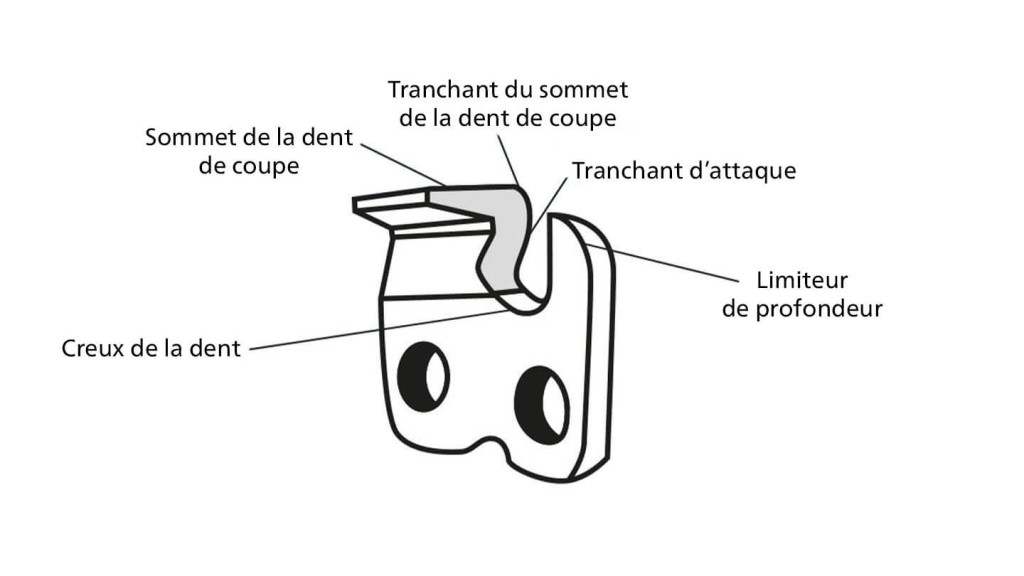 Tranchant du sommet de la dent de coupe

Sommet de la dent de coupe

Tranchant d'attaque

Limiteur de profondeur

Creux de la dent